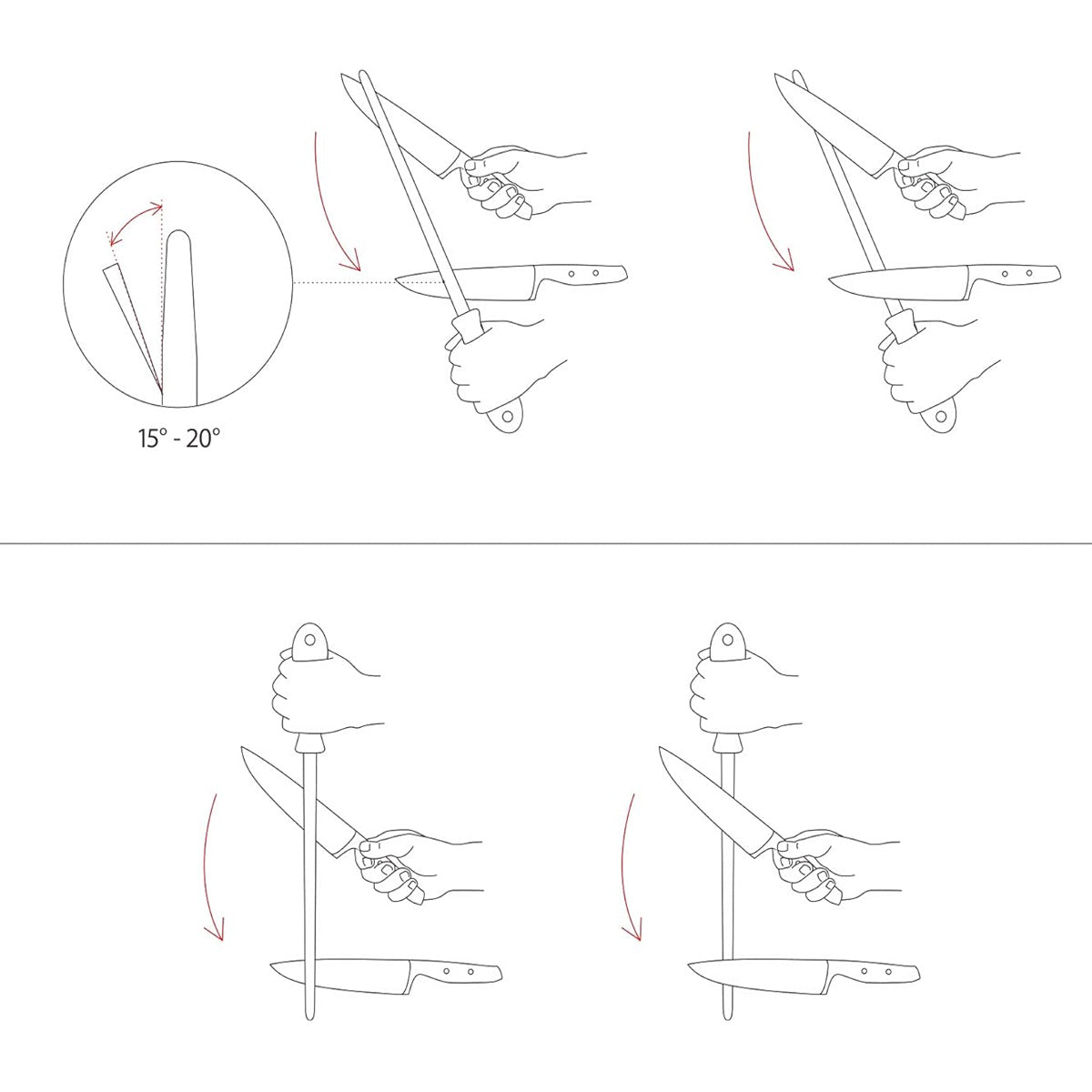 15° - 20°