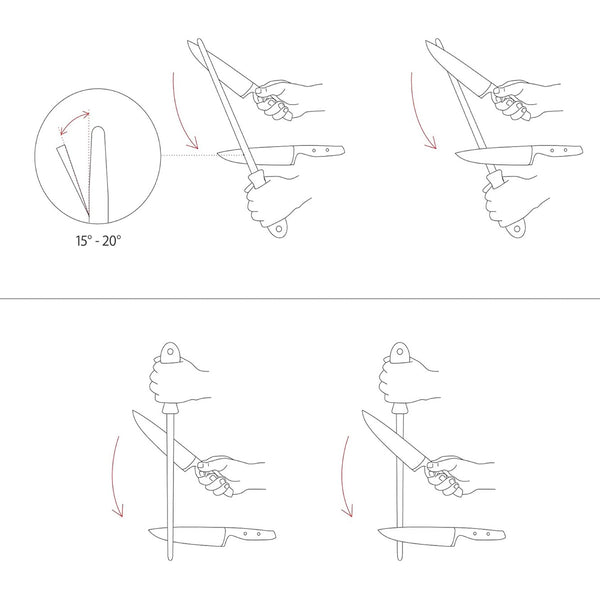 15° - 20°